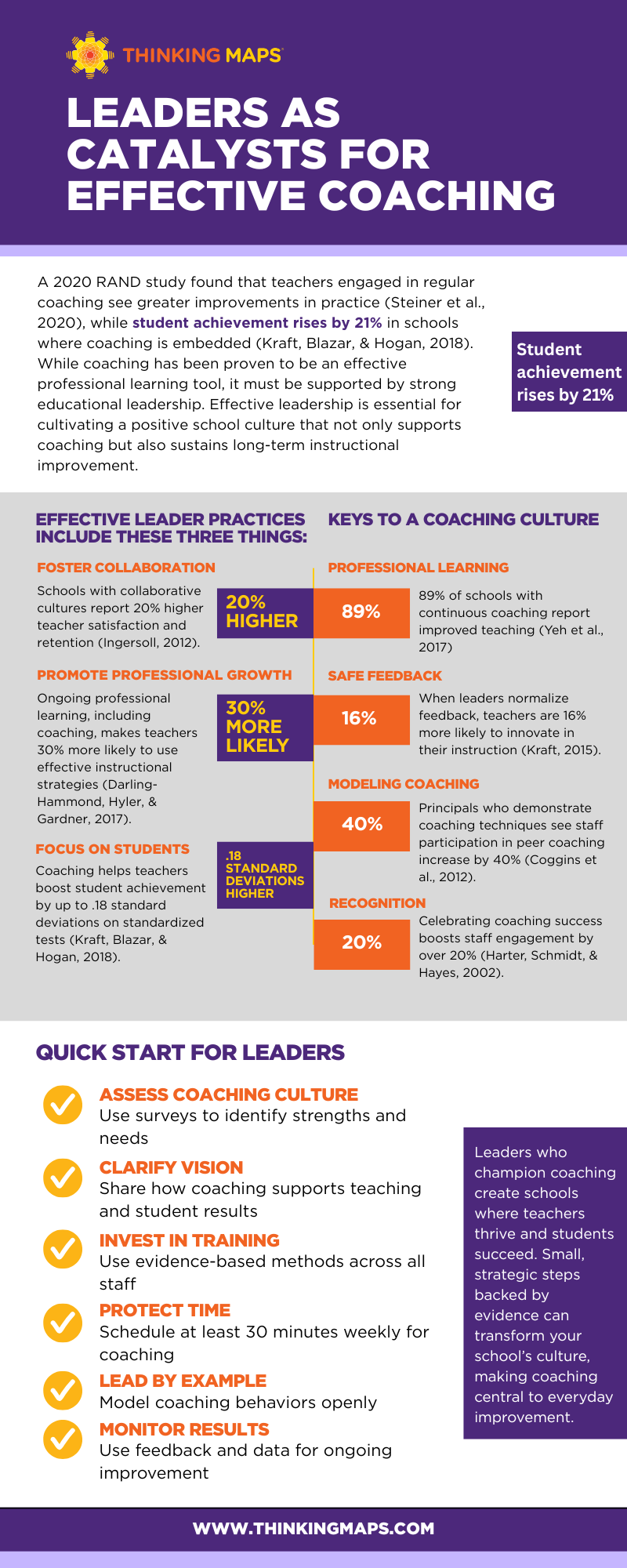 THINKING MAPS

LEADERS AS CATALYSTS FOR EFFECTIVE COACHING

A 2020 RAND study found that teachers engaged in regular coaching see greater improvements in practice (Steiner et al., 2020), while student achievement rises by 21% in schools where coaching is embedded (Kraft, Blazar, & Hogan, 2018). While coaching has been proven to be an effective professional learning tool, it must be supported by strong educational leadership. Effective leadership is essential for cultivating a positive school culture that not only supports coaching but also sustains long-term instructional improvement.

Student achievement rises by 21%

EFFECTIVE LEADER PRACTICES INCLUDE THESE THREE THINGS:

FOSTER COLLABORATION

Schools with collaborative cultures report 20% higher teacher satisfaction and retention (Ingersoll, 2012).

20% HIGHER

PROMOTE PROFESSIONAL GROWTH

Ongoing professional learning, including coaching, makes teachers 30% more likely to use effective instructional strategies (Darling-Hammond, Hyler, & Gardner, 2017).

30% MORE LIKELY

FOCUS ON STUDENTS

Coaching helps teachers boost student achievement by up to .18 standard deviations on standardized tests (Kraft, Blazar, & Hogan, 2018).

.18 STANDARD DEVIATIONS HIGHER

KEYS TO A COACHING CULTURE

PROFESSIONAL LEARNING

89%

89% of schools with continuous coaching report improved teaching (Yeh et al., 2017)

SAFE FEEDBACK

16%

When leaders normalize feedback, teachers are 16% more likely to innovate in their instruction (Kraft, 2015).

MODELING COACHING

40%

Principals who demonstrate coaching techniques see staff participation in peer coaching increase by 40% (Coggins et al., 2012).

RECOGNITION

20%

Celebrating coaching success boosts staff engagement by over 20% (Harter, Schmidt, & Hayes, 2002).

QUICK START FOR LEADERS

ASSESS COACHING CULTURE
Use surveys to identify strengths and needs

CLARIFY VISION
Share how coaching supports teaching and student results

INVEST IN TRAINING
Use evidence-based methods across all staff

PROTECT TIME
Schedule at least 30 minutes weekly for coaching

LEAD BY EXAMPLE
Model coaching behaviors openly

MONITOR RESULTS
Use feedback and data for ongoing improvement

Leaders who champion coaching create schools where teachers thrive and students succeed. Small, strategic steps backed by evidence can transform your school's culture, making coaching central to everyday improvement.

WWW.THINKINGMAPS.COM